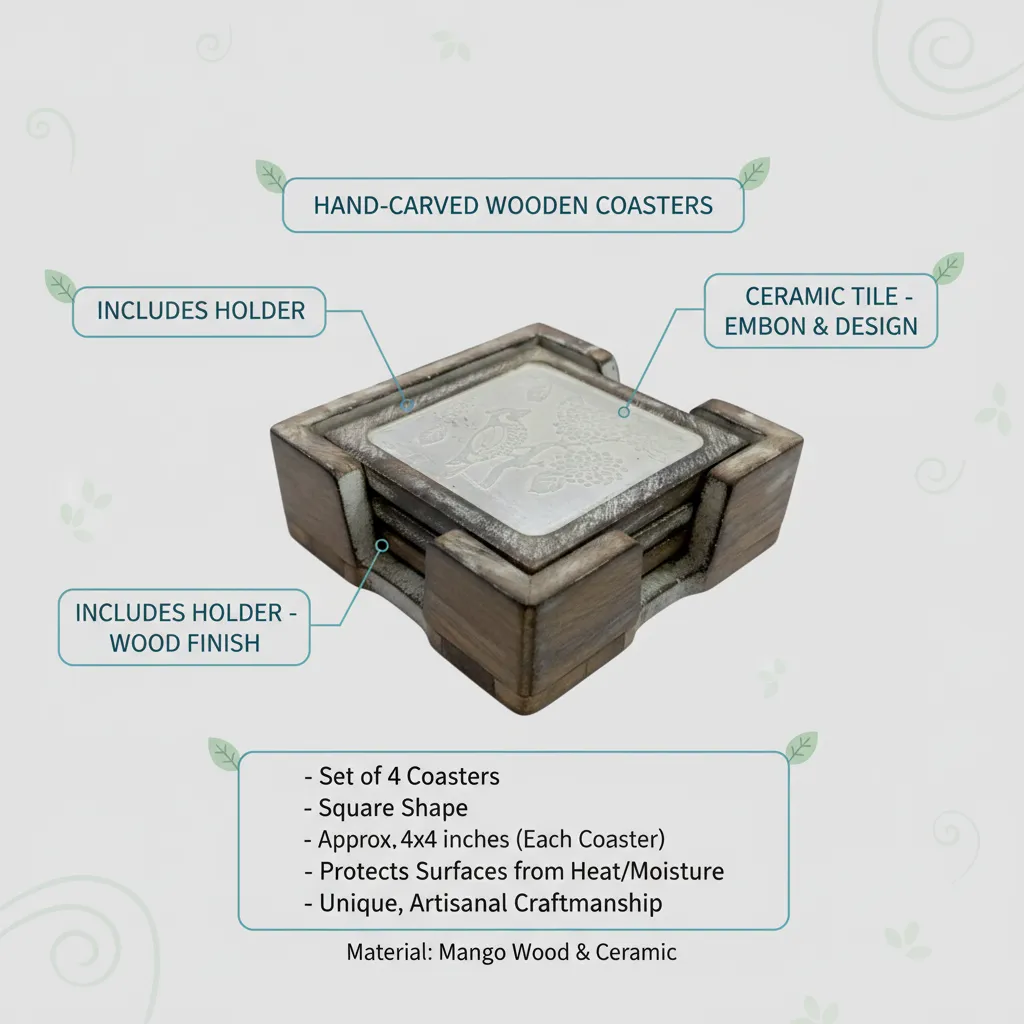 HAND-CARVED WOODEN COASTERS

INCLUDES HOLDER

CERAMIC TILE - EMBON & DESIGN

INCLUDES HOLDER - WOOD FINISH

- Set of 4 Coasters
- Square Shape
- Approx, 4x4 inches (Each Coaster)
- Protects Surfaces from Heat/Moisture
- Unique, Artisanal Craftmanship

Material: Mango Wood & Ceramic